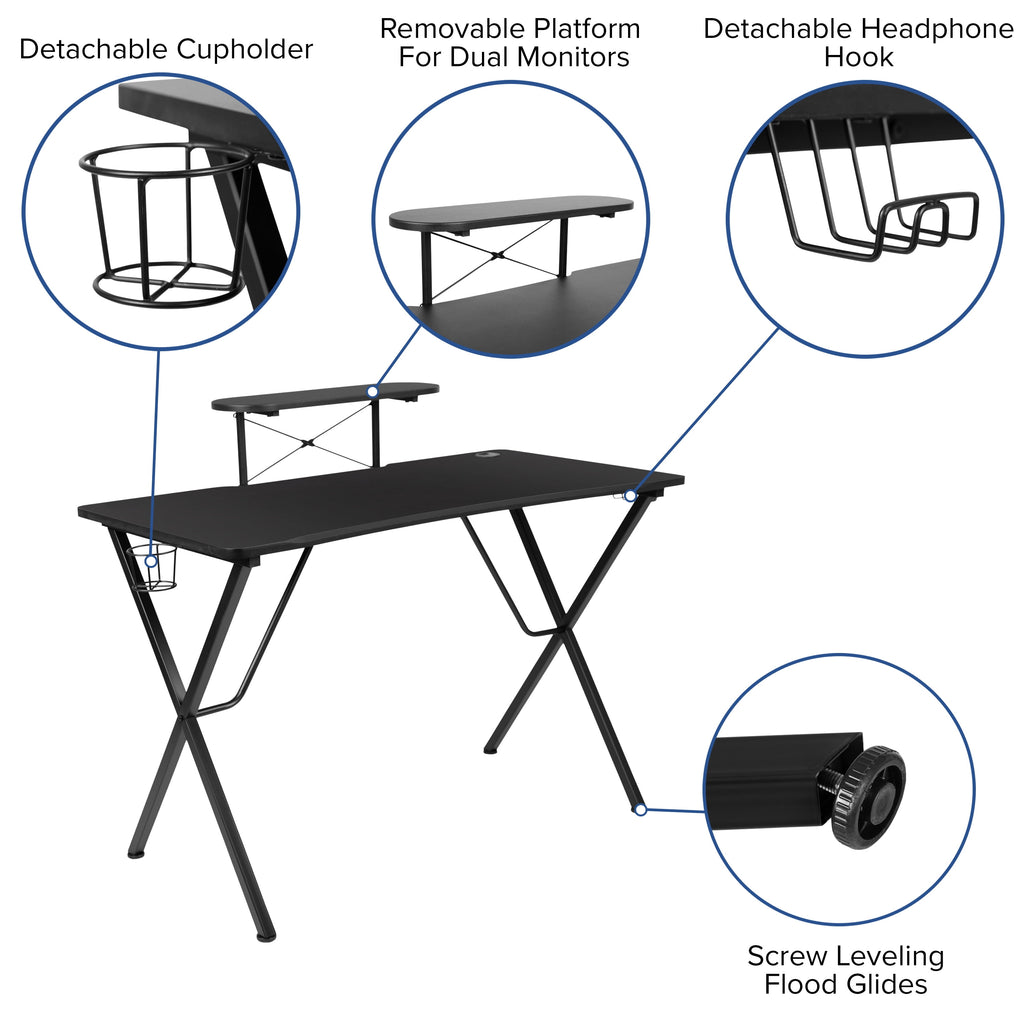 Detachable Cupholder

Removable Platform For Dual Monitors

Detachable Headphone Hook

Screw Leveling Flood Glides